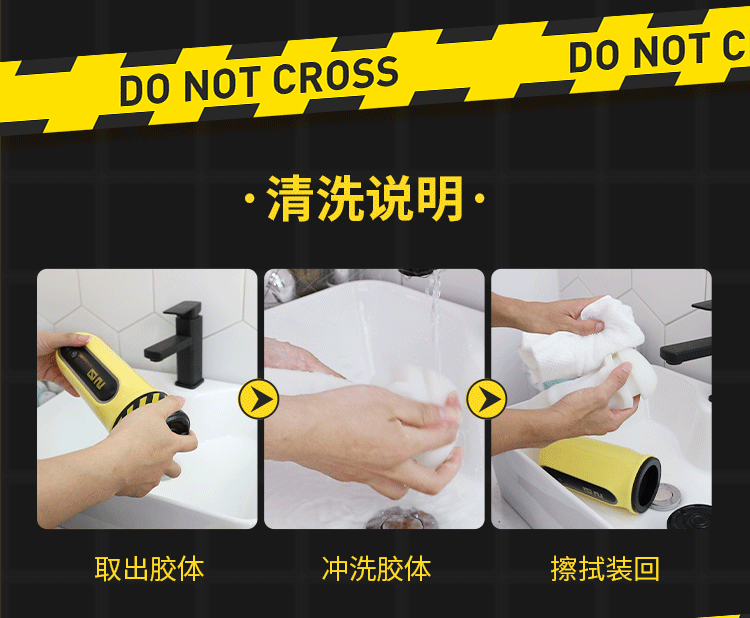 DO NOT CROSS

DO NOT C

·清洗说明·

取出胶体

冲洗胶体

擦拭装回