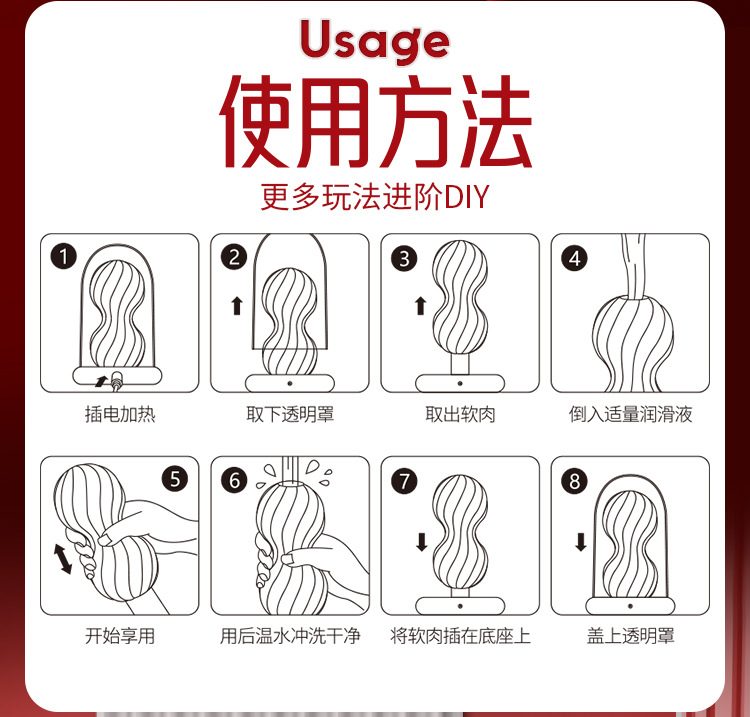 Usage
使用方法
更多玩法进阶DIY

1
插电加热

2
取下透明罩

3
取出软肉

4
倒入适量润滑液

5
开始享用

6
用后温水冲洗干净

7
将软肉插在底座上

8
盖上透明罩