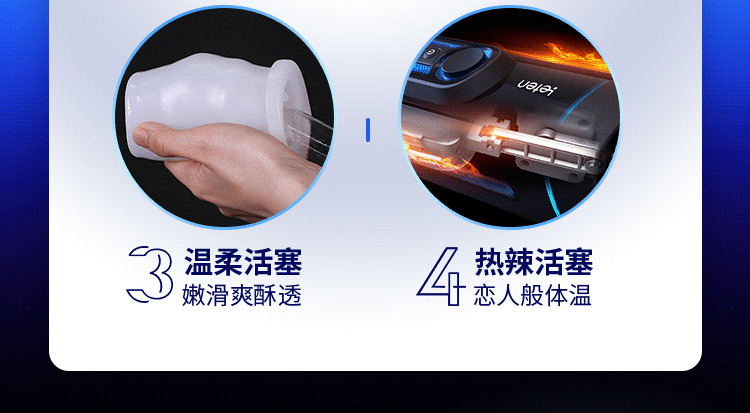 leten

3 温柔活塞
嫩滑爽酥透

4 热辣活塞
恋人般体温