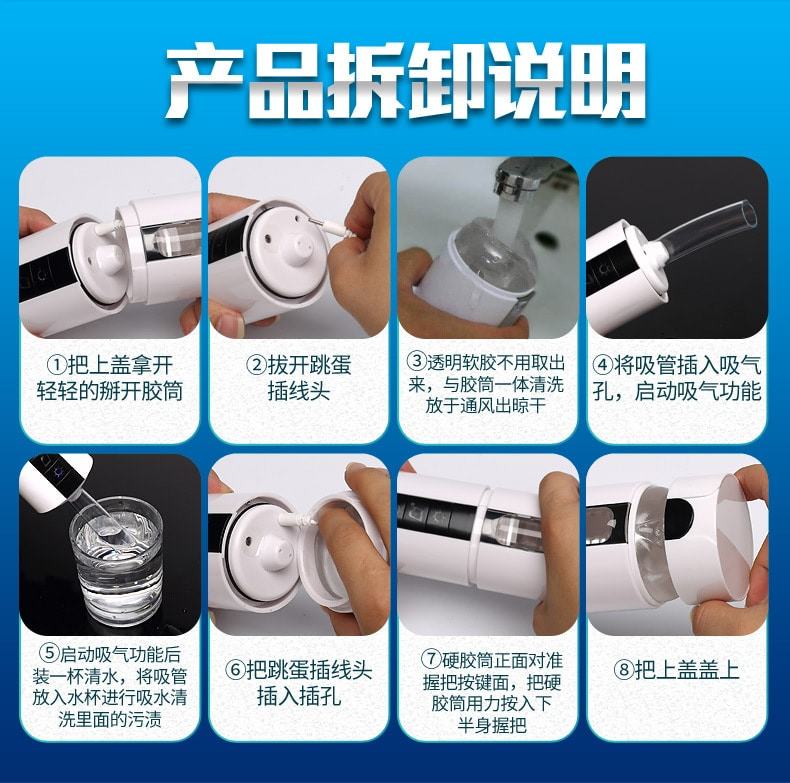 产品拆卸说明

①把上盖拿开轻轻的掰开胶筒

②拔开跳蛋插线头

③透明软胶不用取出来，与胶筒一体清洗放于通风出晾干

④将吸管插入吸气孔，启动吸气功能

⑤启动吸气功能后装一杯清水，将吸管放入水杯进行吸水清洗里面的污渍

⑥把跳蛋插线头插入插孔

⑦硬胶筒正面对准握把按键面，把硬胶筒用力按入下半身握把

⑧把上盖盖上