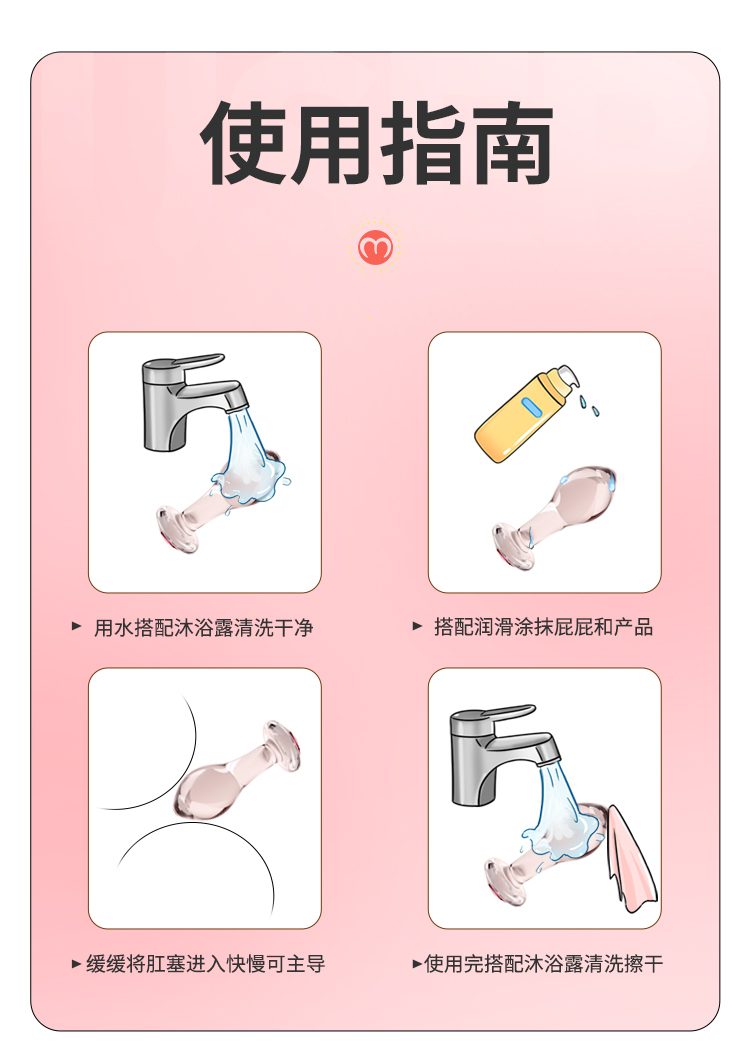 使用指南

► 用水搭配沐浴露清洗干净

► 搭配润滑涂抹屁屁和产品

►缓缓将肛塞进入快慢可主导

►使用完搭配沐浴露清洗擦干