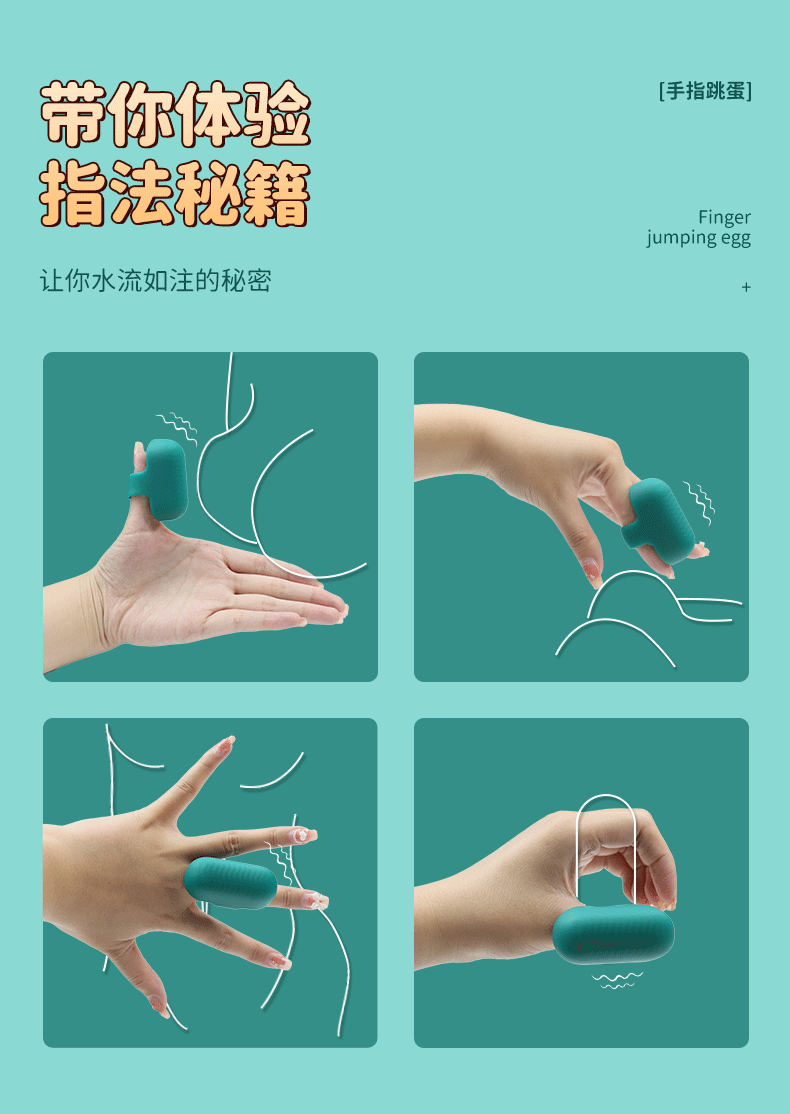 带你体验
指法秘籍

[手指跳蛋]

Finger
jumping egg

让你水流如注的秘密

+