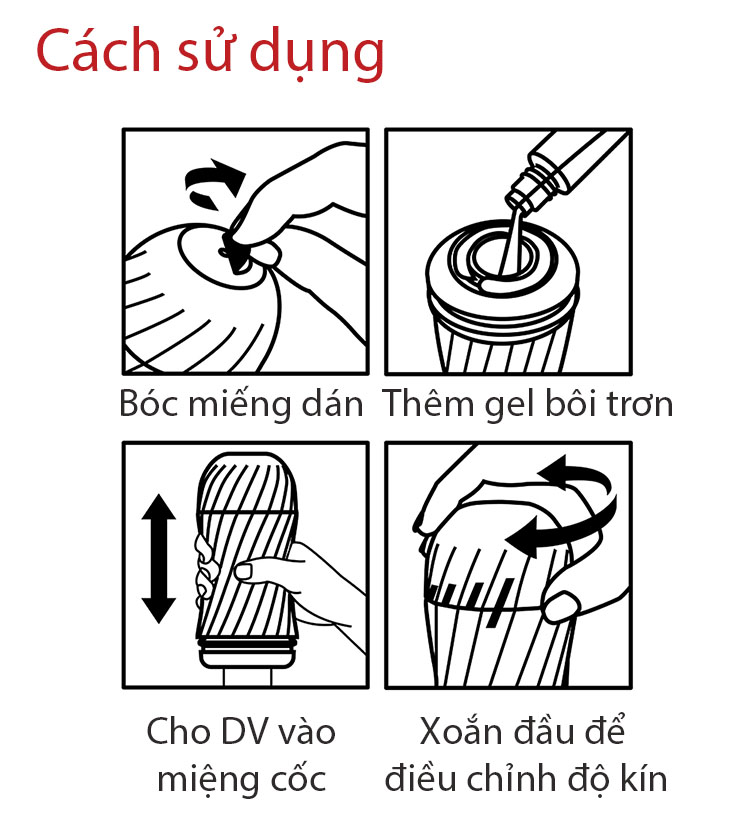 Cách sử dụng

Bóc miếng dán

Thêm gel bôi trơn

Cho DV vào miệng cốc

Xoắn đầu để điều chỉnh độ kín