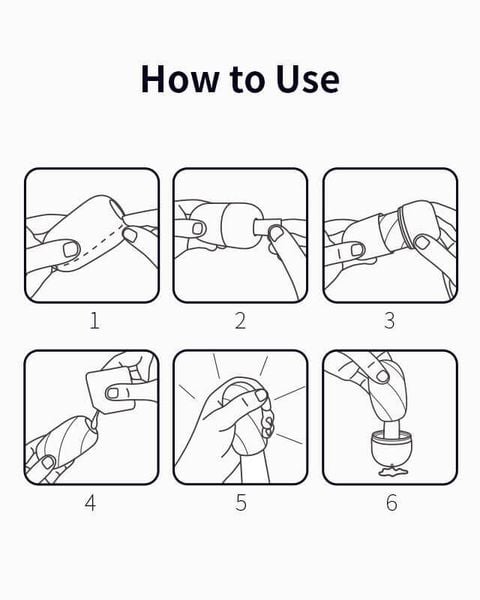 How to Use

1

2

3

4

5

6