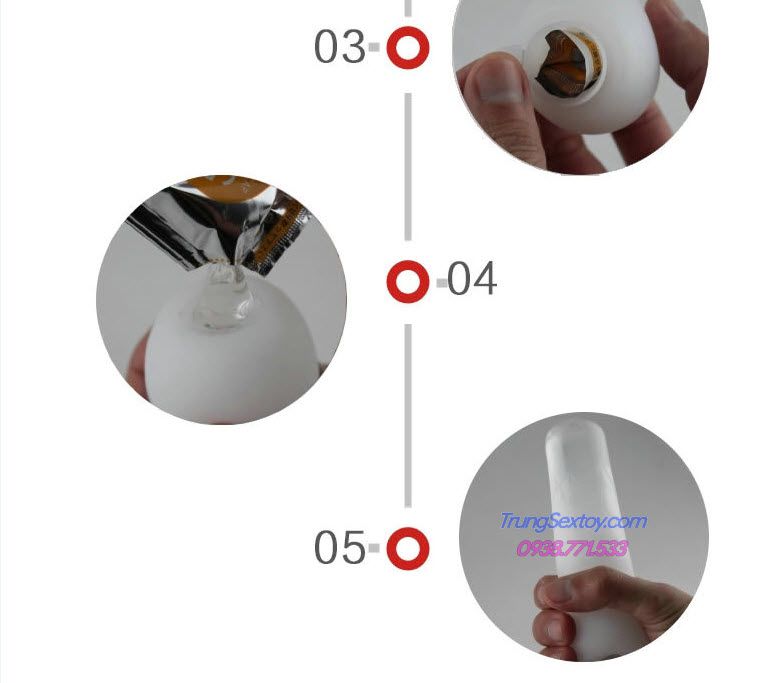 03

04

05

TrungSextoy.com
0938.771.533