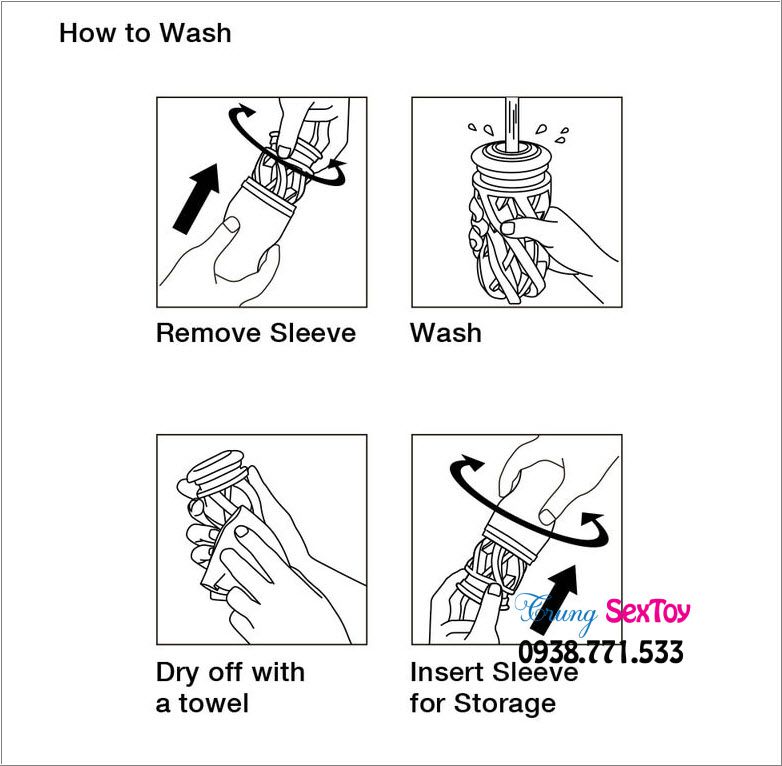 How to Wash

Remove Sleeve

Wash

Dry off with a towel

Insert Sleeve for Storage

Trung SexToy
0938.771.533