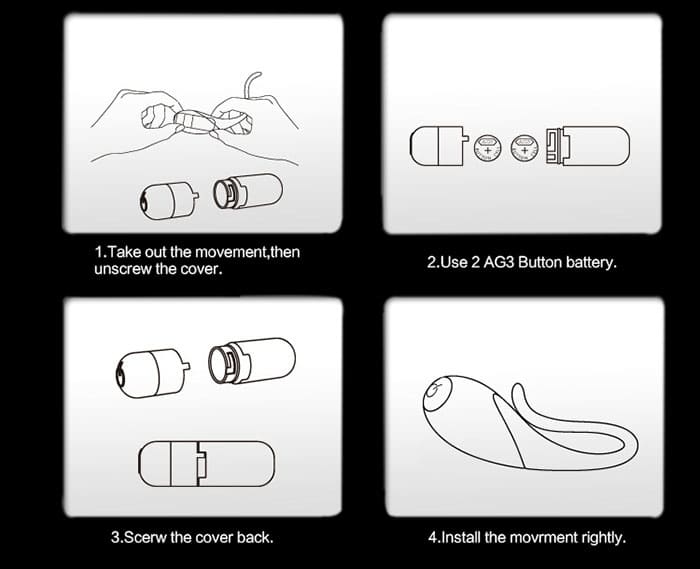 1.Take out the movement,then unscrew the cover.

2.Use 2 AG3 Button battery.

3.Scerw the cover back.

4.Install the movrment rightly.