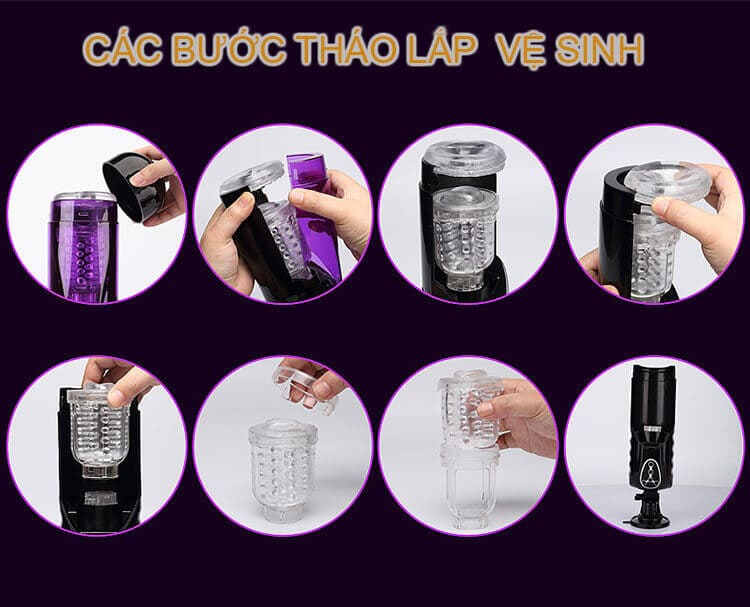 CÁC BƯỚC THÁO LẮP VỆ SINH