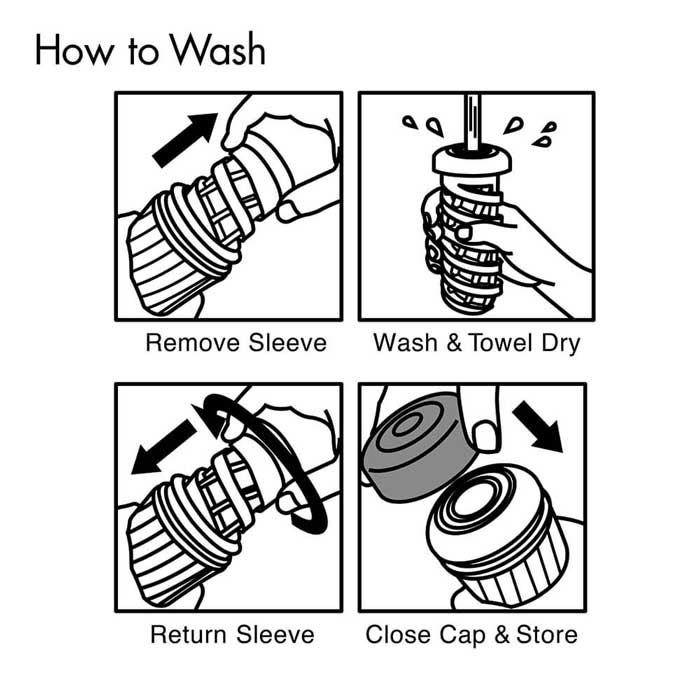 How to Wash

Remove Sleeve

Wash & Towel Dry

Return Sleeve

Close Cap & Store