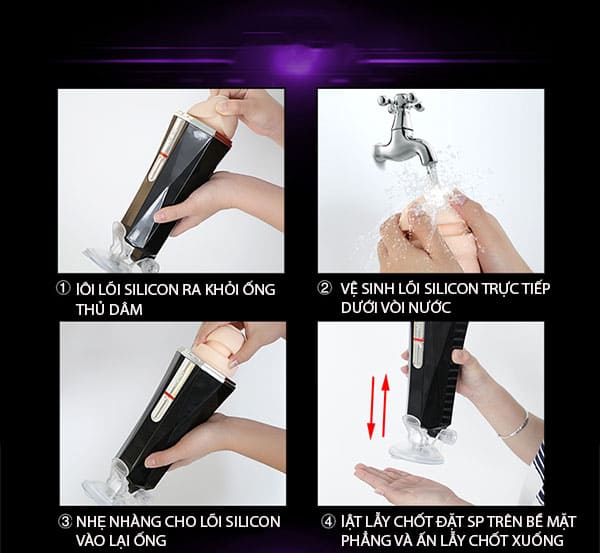 ① lÔI LÕI SILICON RA KHỎI ỐNG THỦ DÂM

② VỆ SINH LÕI SILICON TRỰC TIẾP DƯỚI VÒI NƯỚC

③ NHẸ NHÀNG CHO LÕI SILICON VÀO LẠI ỐNG

④ lẬT LẪY CHỐT ĐẶT SP TRÊN BỀ MẶT PHẲNG VÀ ẤN LẪY CHỐT XUỐNG