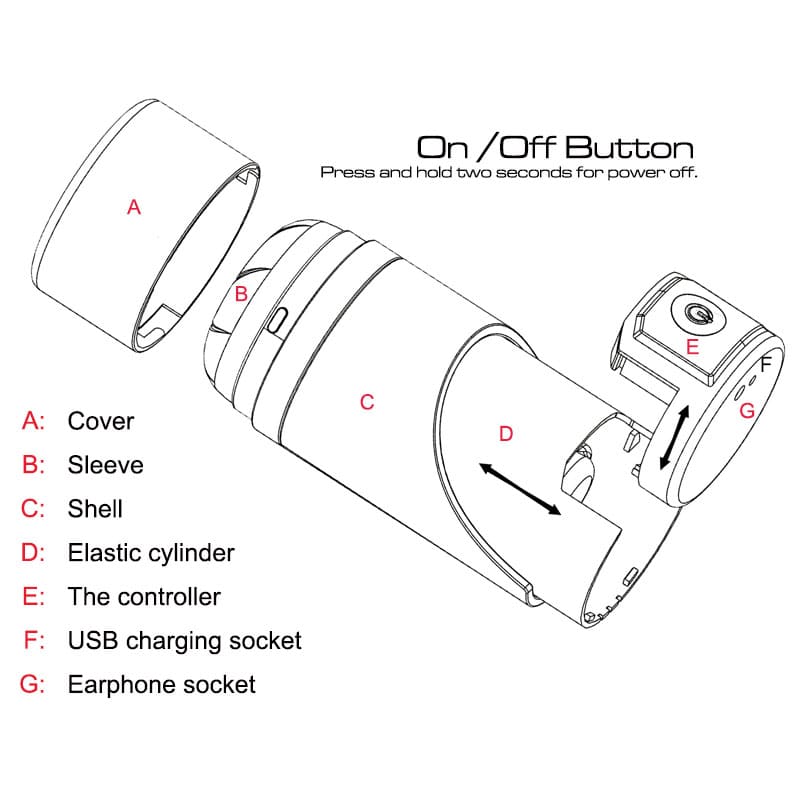 On /Off Button
Press and hold two seconds for power off.

A

B

C

D

E

F

G

A: Cover
B: Sleeve
C: Shell
D: Elastic cylinder
E: The controller
F: USB charging socket
G: Earphone socket