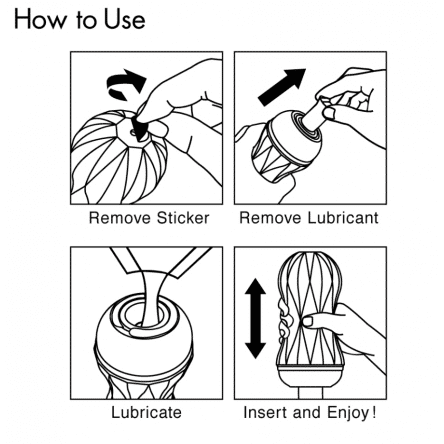 How to Use

Remove Sticker

Remove Lubricant

Lubricate

Insert and Enjoy!