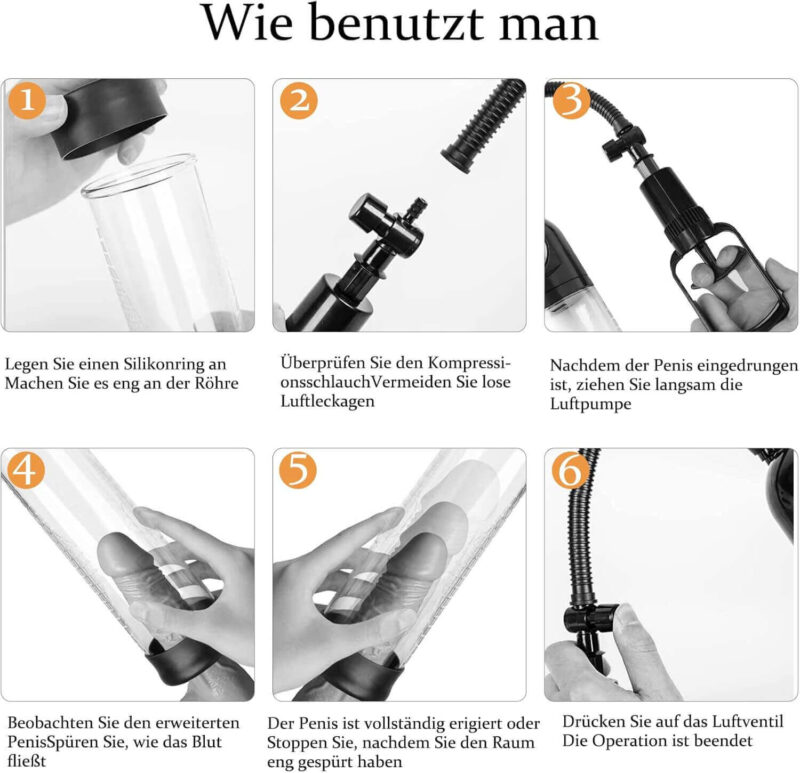 Wie benutzt man

1

Legen Sie einen Silikonring an Machen Sie es eng an der Röhre

2

Überprüfen Sie den KompressionsschlauchVermeiden Sie lose Luftleckagen

3

Nachdem der Penis eingedrungen ist, ziehen Sie langsam die Luftpumpe

4

Beobachten Sie den erweiterten PenisSpüren Sie, wie das Blut fließt

5

Der Penis ist vollständig erigiert oder Stoppen Sie, nachdem Sie den Raum eng gespürt haben

6

Drücken Sie auf das Luftventil Die Operation ist beendet