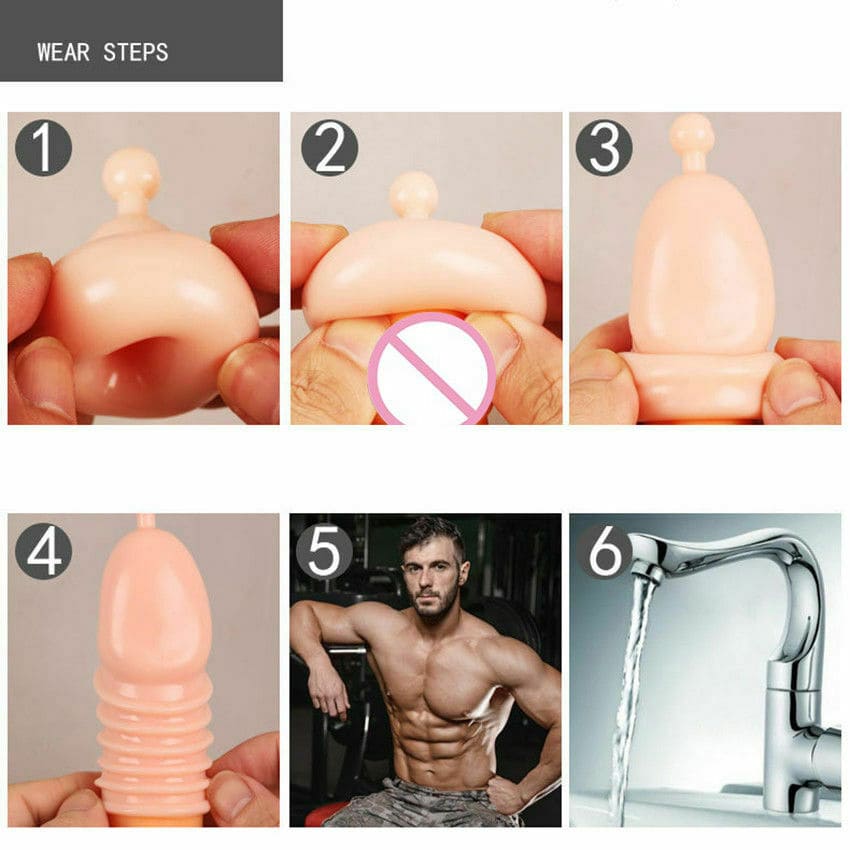 WEAR STEPS

1

2

3

4

5

6