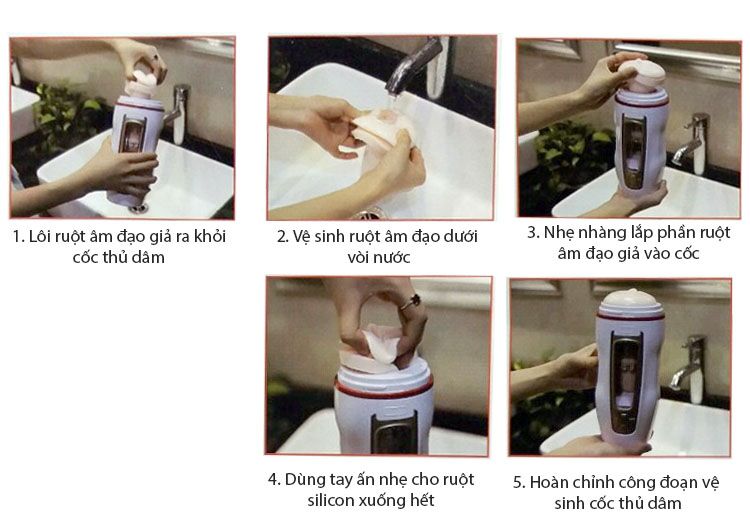 1. Lôi ruột âm đạo giả ra khỏi cốc thủ dâm

2. Vệ sinh ruột âm đạo dưới vòi nước

3. Nhẹ nhàng lắp phần ruột âm đạo giả vào cốc

4. Dùng tay ấn nhẹ cho ruột silicon xuống hết

5. Hoàn chỉnh công đoạn vệ sinh cốc thủ dâm