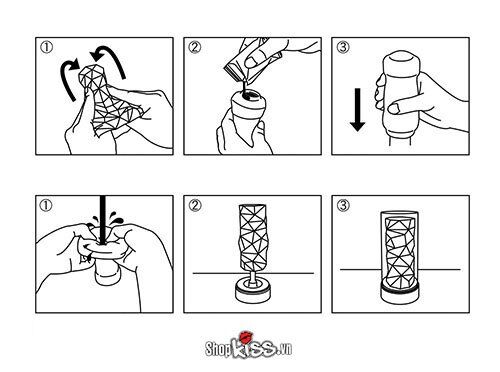 ①

②

③

①

②

③

ShopKISS.vn