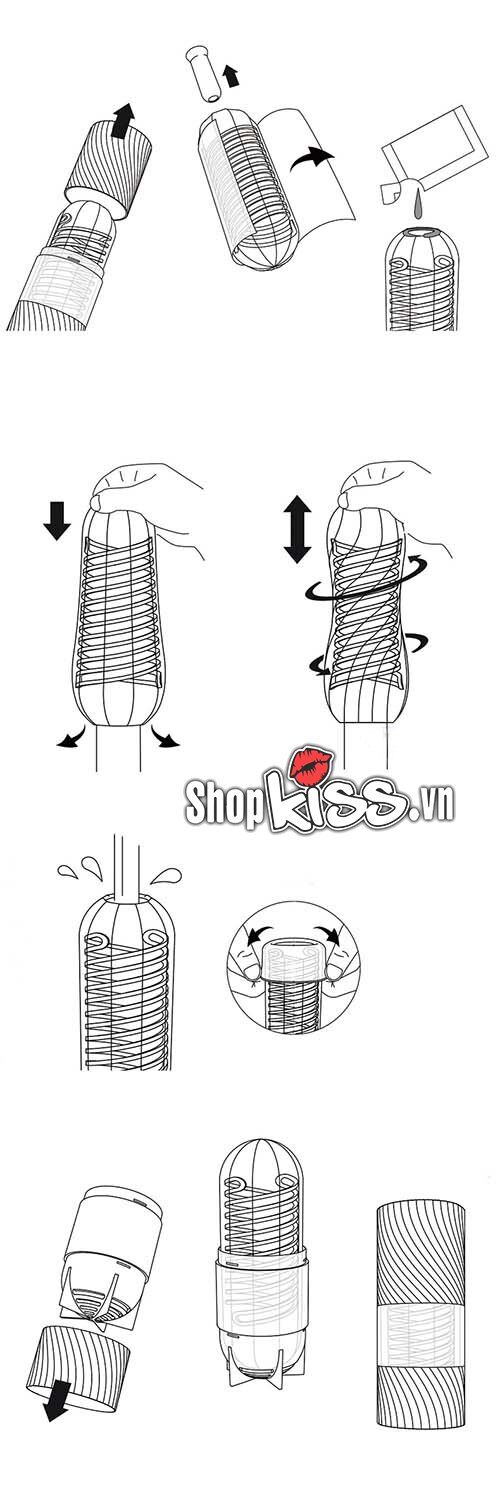 ShopKISS.vn