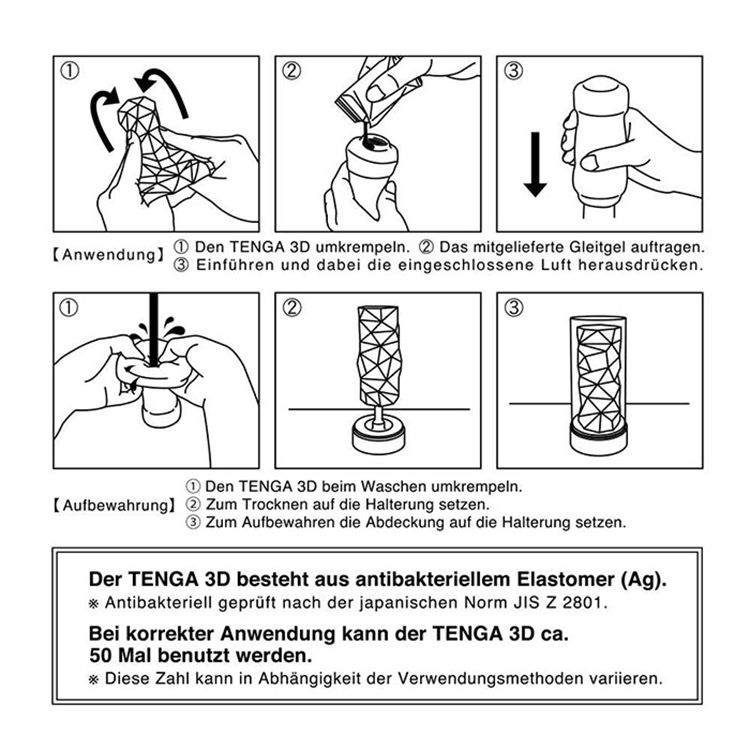 ①

②

③

【Anwendung】 ① Den TENGA 3D umkrempeln. ② Das mitgelieferte Gleitgel auftragen.
③ Einführen und dabei die eingeschlossene Luft herausdrücken.

①

②

③

【Aufbewahrung】 ① Den TENGA 3D beim Waschen umkrempeln.
② Zum Trocknen auf die Halterung setzen.
③ Zum Aufbewahren die Abdeckung auf die Halterung setzen.

Der TENGA 3D besteht aus antibakteriellem Elastomer (Ag).
※ Antibakteriell geprüft nach der japanischen Norm JIS Z 2801.

Bei korrekter Anwendung kann der TENGA 3D ca. 50 Mal benutzt werden.
※ Diese Zahl kann in Abhängigkeit der Verwendungsmethoden variieren.