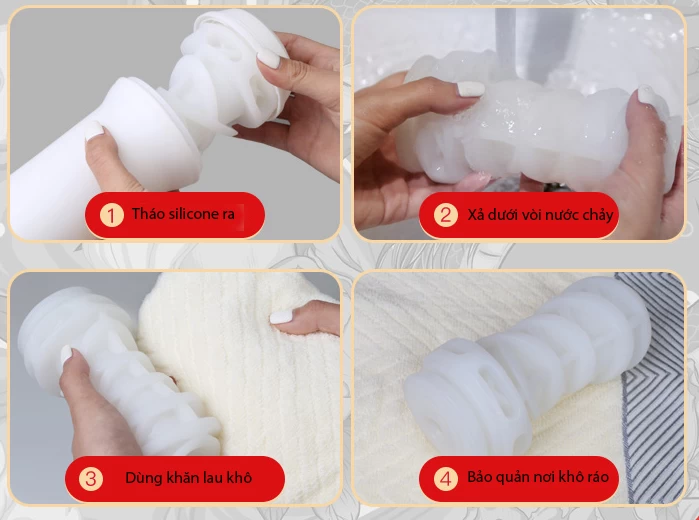 1 Tháo silicone ra

2 Xả dưới vòi nước chảy

3 Dùng khăn lau khô

4 Bảo quản nơi khô ráo