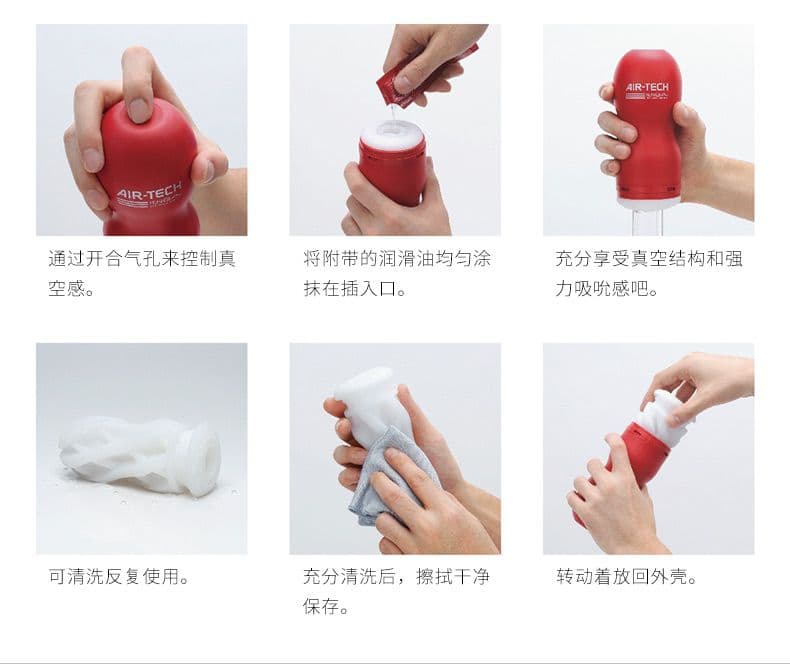 AIR-TECH

通过开合气孔来控制真空感。

将附带的润滑油均匀涂抹在插入口。

AIR-TECH

充分享受真空结构和强力吸吮感吧。

可清洗反复使用。

充分清洗后，擦拭干净保存。

转动着放回外壳。