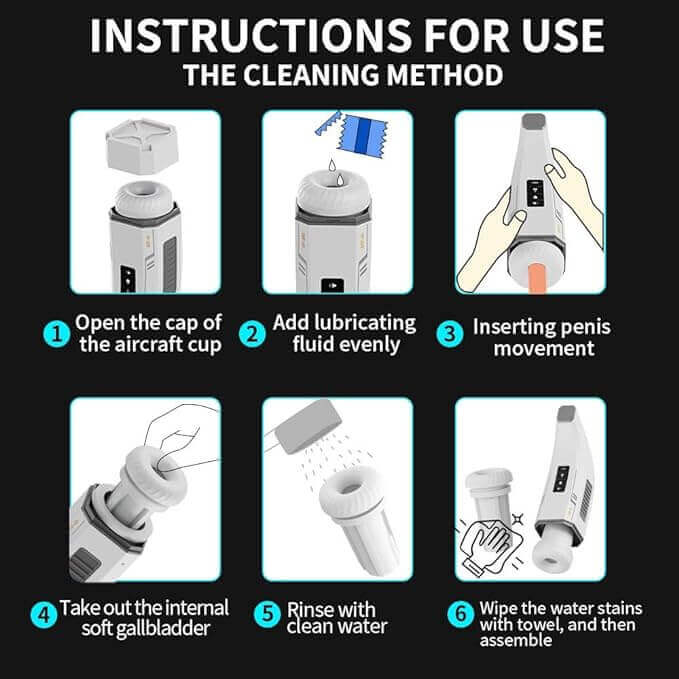 INSTRUCTIONS FOR USE
THE CLEANING METHOD

1 Open the cap of the aircraft cup

2 Add lubricating fluid evenly

3 Inserting penis movement

4 Take out the internal soft gallbladder

5 Rinse with clean water

6 Wipe the water stains with towel, and then assemble