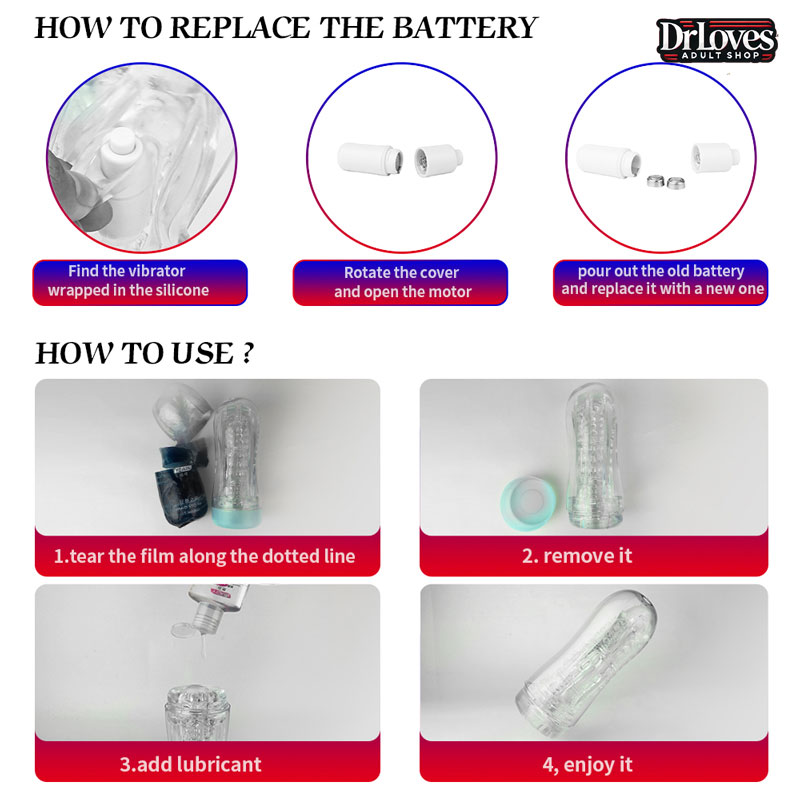 HOW TO REPLACE THE BATTERY

DrLoves ADULT SHOP

Find the vibrator wrapped in the silicone

Rotate the cover and open the motor

pour out the old battery and replace it with a new one

HOW TO USE ?

1.tear the film along the dotted line

2. remove it

3.add lubricant

4, enjoy it