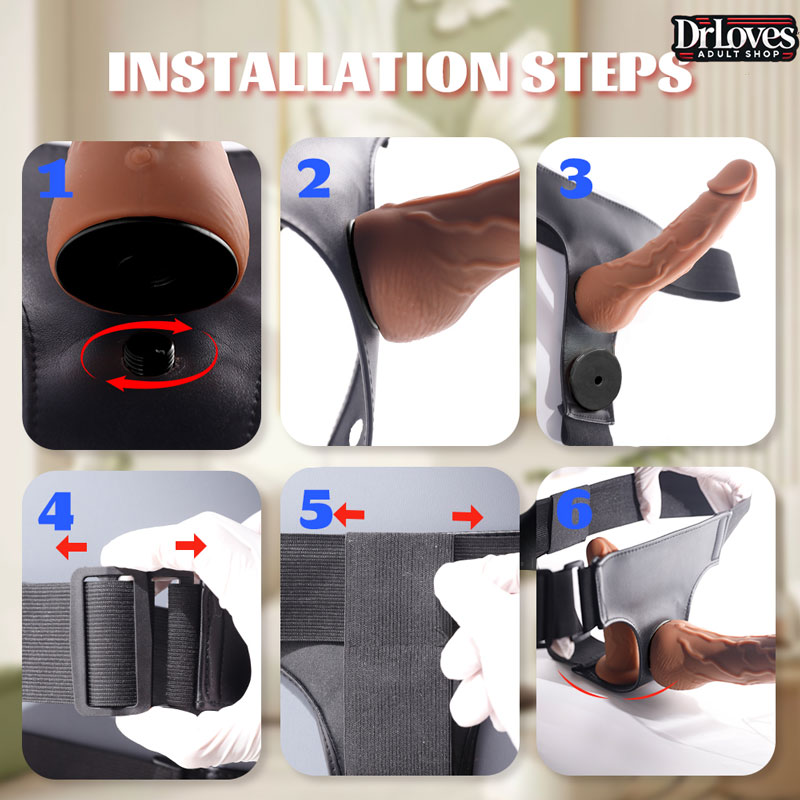 DrLoves
ADULT SHOP

INSTALLATION STEPS

1

2

3

4

5

6