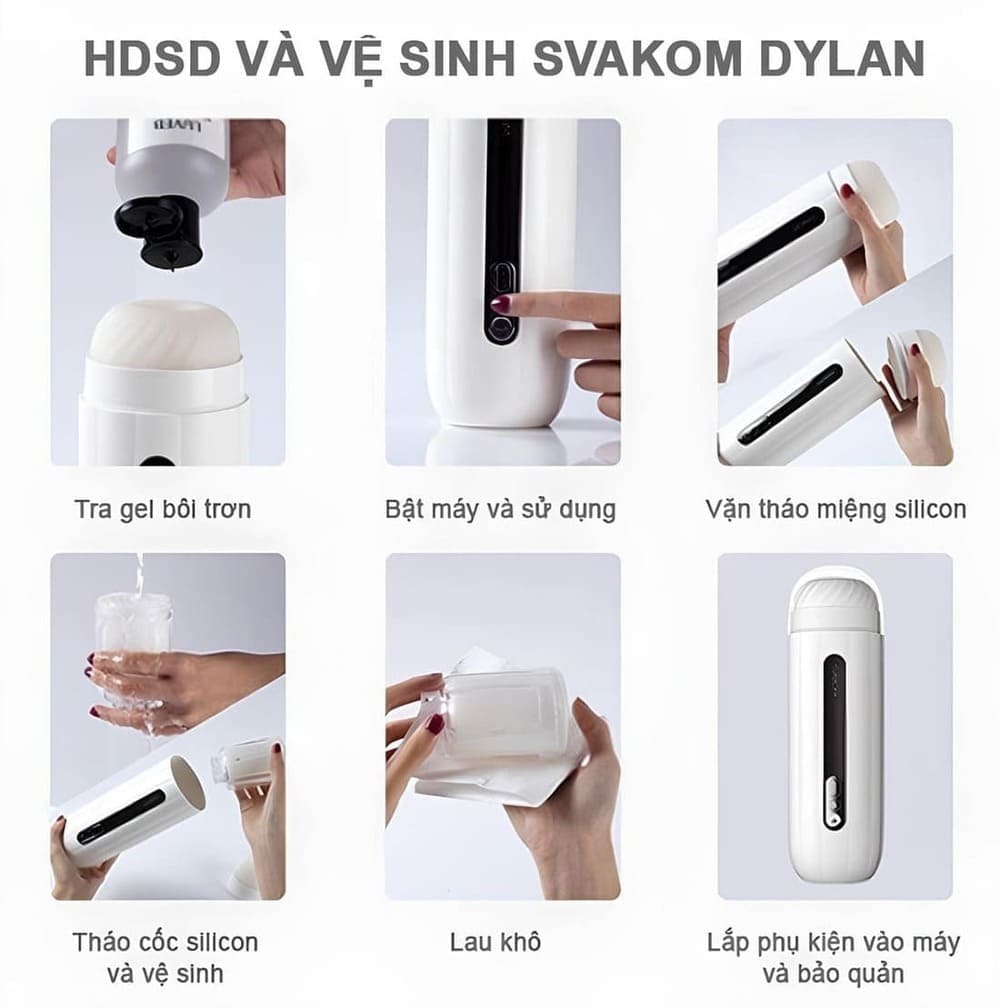 HDSD VÀ VỆ SINH SVAKOM DYLAN

Tra gel bôi trơn

Bật máy và sử dụng

Vặn tháo miệng silicon

Tháo cốc silicon và vệ sinh

Lau khô

Lắp phụ kiện vào máy và bảo quản